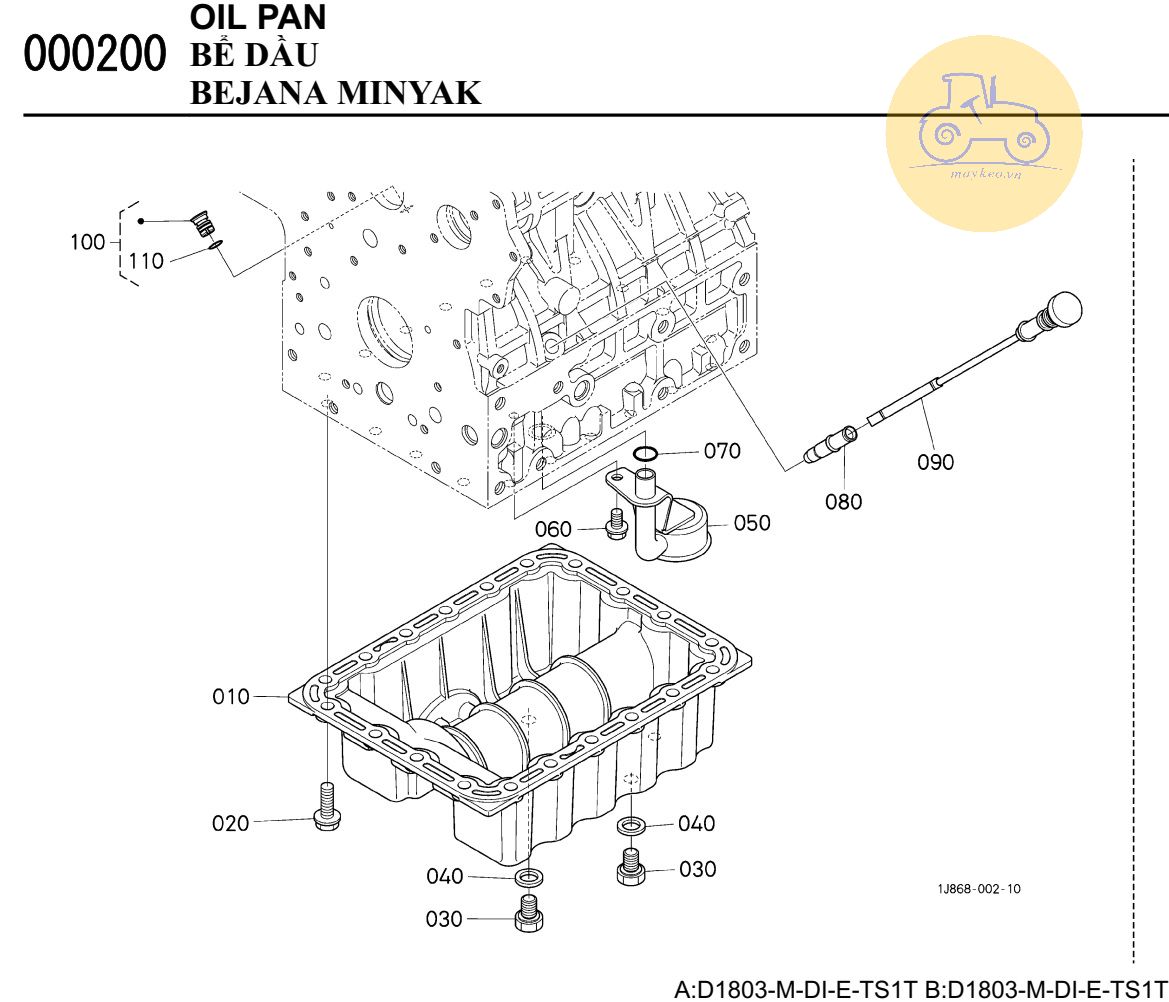 000200 OIL PAN
BỂ DẦU
BEJANA MINYAK

maykeo.vn

100
110
070
090
080
060
050
010
020
040
040
030
030

1J868-002-10

A:D1803-M-DI-E-TS1T B:D1803-M-DI-E-TS1T